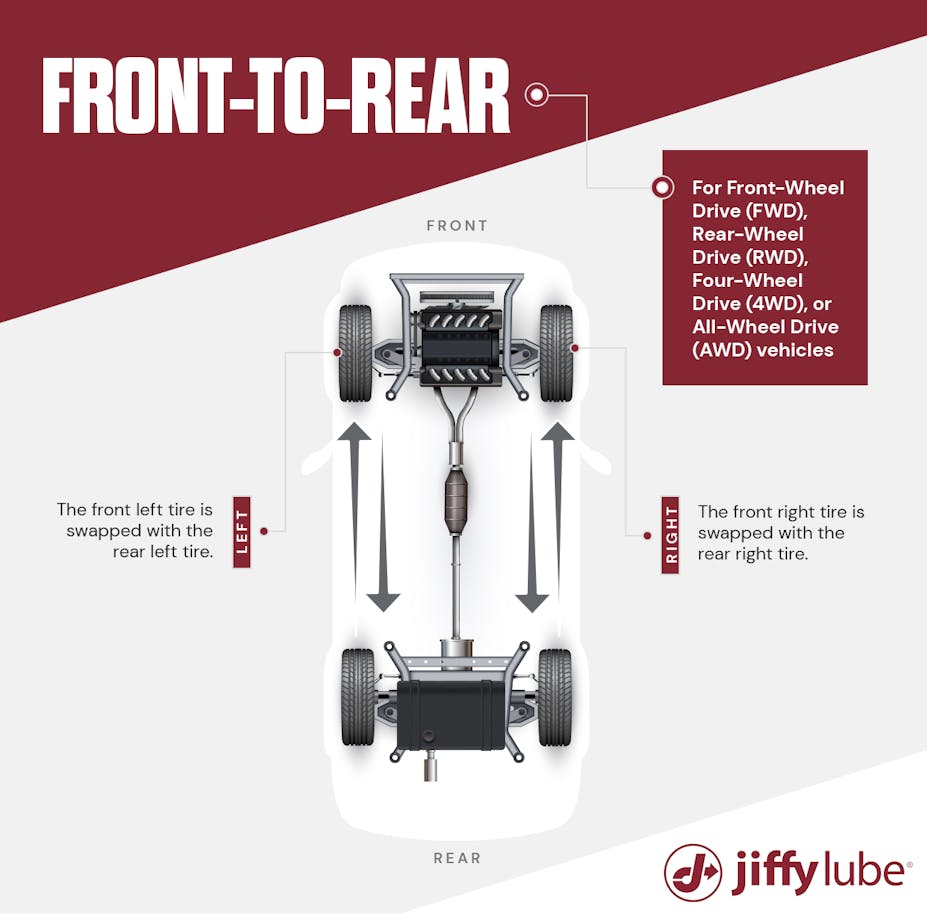 FRONT-TO-REAR

For Front-Wheel Drive (FWD), Rear-Wheel Drive (RWD), Four-Wheel Drive (4WD), or All-Wheel Drive (AWD) vehicles

FRONT

LEFT

The front left tire is swapped with the rear left tire.

RIGHT

The front right tire is swapped with the rear right tire.

REAR

jiffy lube®